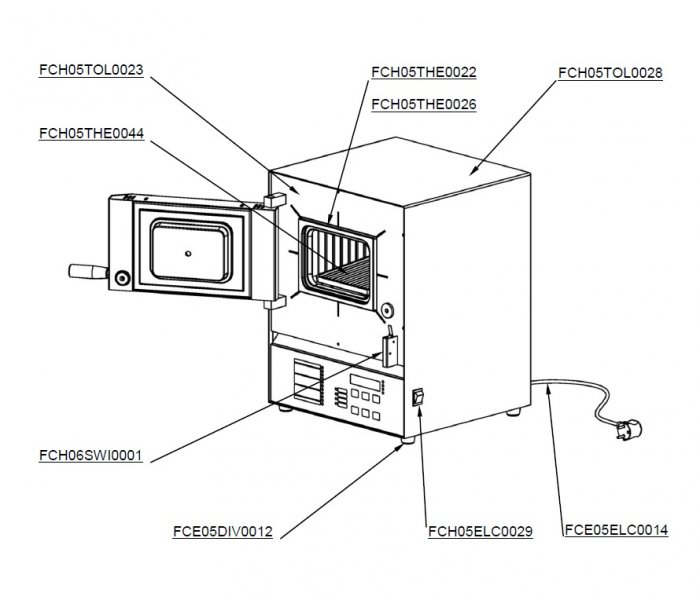 FCH05TOL0023

FCH05THE0022

FCH05TOL0028

FCH05THE0026

FCH05THE0044

FCH06SWI0001

FCE05DIV0012

FCH05ELC0029

FCE05ELC0014